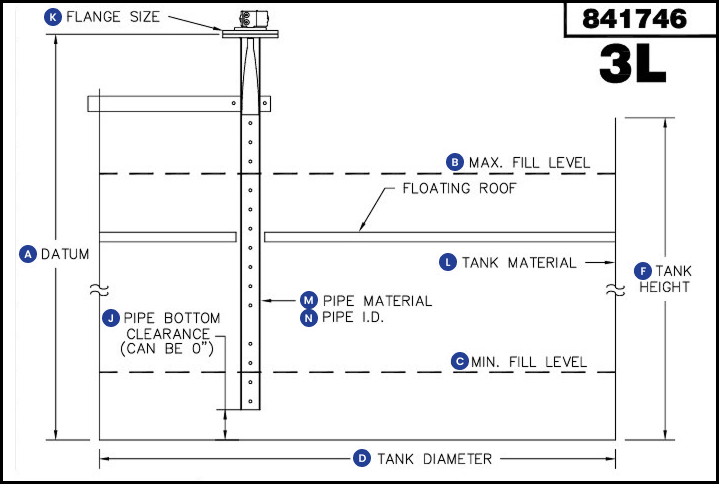 K FLANGE SIZE

841746

3L

B MAX. FILL LEVEL

FLOATING ROOF

A DATUM

L TANK MATERIAL

F TANK HEIGHT

M PIPE MATERIAL

N PIPE I.D.

J PIPE BOTTOM CLEARANCE (CAN BE 0")

C MIN. FILL LEVEL

D TANK DIAMETER