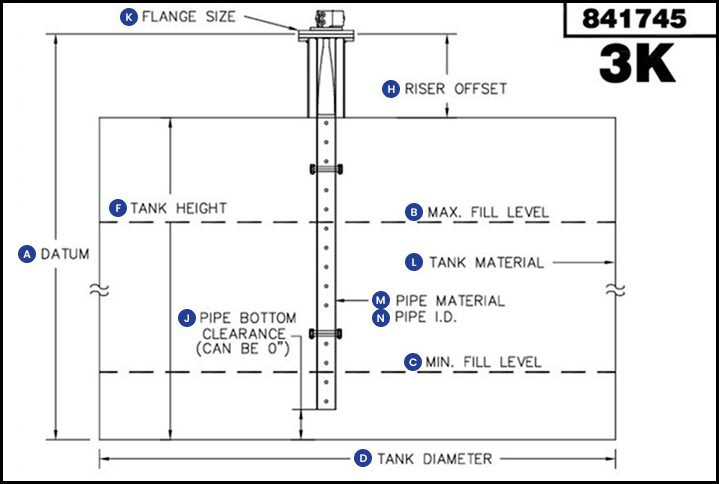 K FLANGE SIZE

841745
3K

H RISER OFFSET

F TANK HEIGHT

B MAX. FILL LEVEL

A DATUM

L TANK MATERIAL

M PIPE MATERIAL
N PIPE I.D.

J PIPE BOTTOM CLEARANCE (CAN BE 0")

C MIN. FILL LEVEL

D TANK DIAMETER