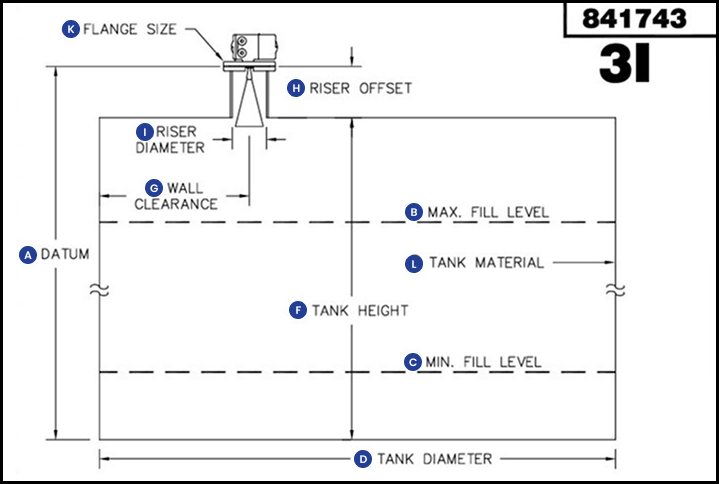 841743
3I

K FLANGE SIZE

H RISER OFFSET

I RISER DIAMETER

G WALL CLEARANCE

B MAX. FILL LEVEL

A DATUM

L TANK MATERIAL

F TANK HEIGHT

C MIN. FILL LEVEL

D TANK DIAMETER